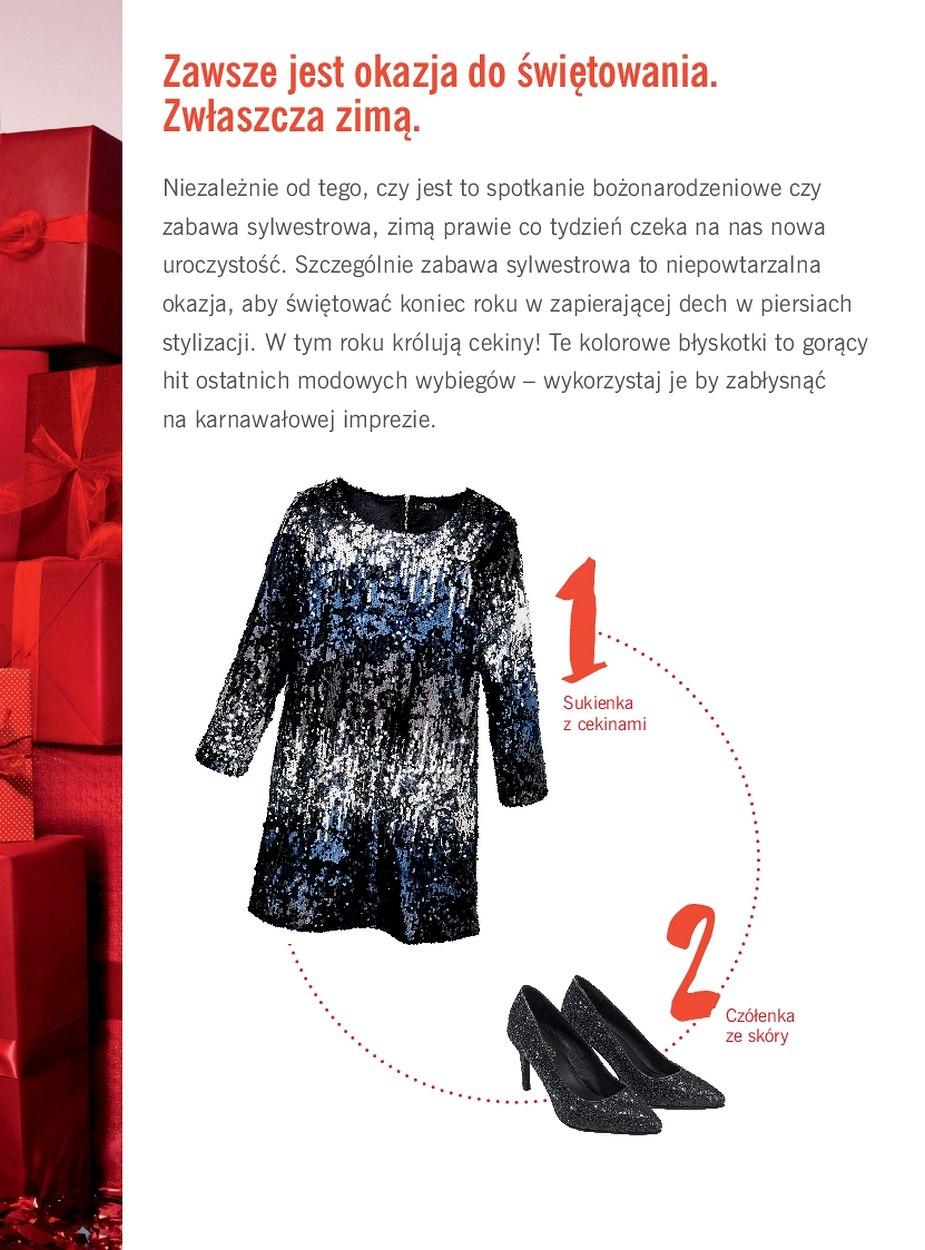 Zawsze jest okazja do świętowania. Zwłaszcza zimą.

Niezależnie od tego, czy jest to spotkanie bożonarodzeniowe czy zabawa sylwestrowa, zimą prawie co tydzień czeka na nas nowa uroczystość. Szczególnie zabawa sylwestrowa to niepowtarzalna okazja, aby świętować koniec roku w zapierającej dech w piersiach stylizacji. W tym roku królują cekiny! Te kolorowe błyskotki to gorący hit ostatnich modowych wybiegów – wykorzystaj je by zabłysnąć na karnawałowej imprezie.

1

Sukienka z cekinami

2

Czółenka ze skóry